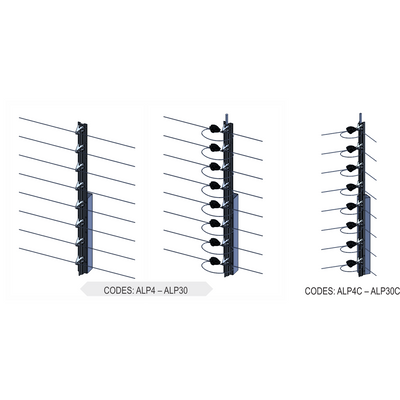 CODES: ALP4 – ALP30

CODES: ALP4C – ALP30C