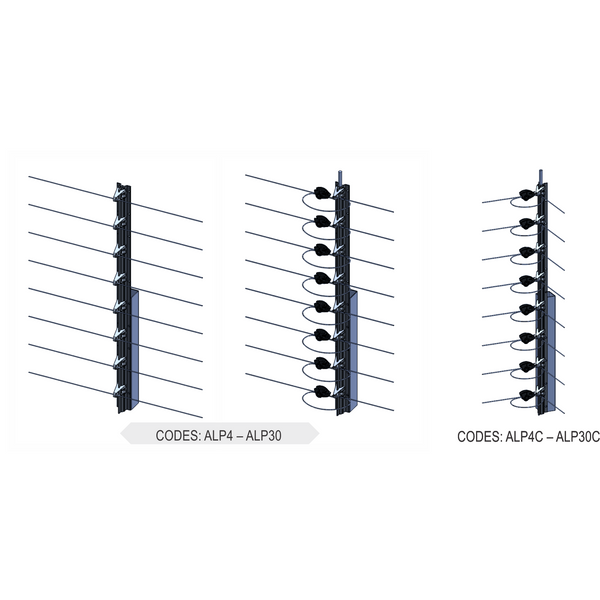 CODES: ALP4 – ALP30

CODES: ALP4C – ALP30C